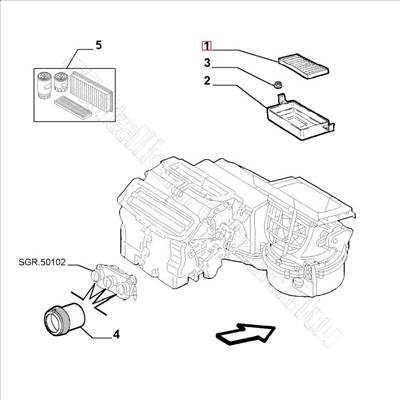 5

1

3

2

SGR.50102

4