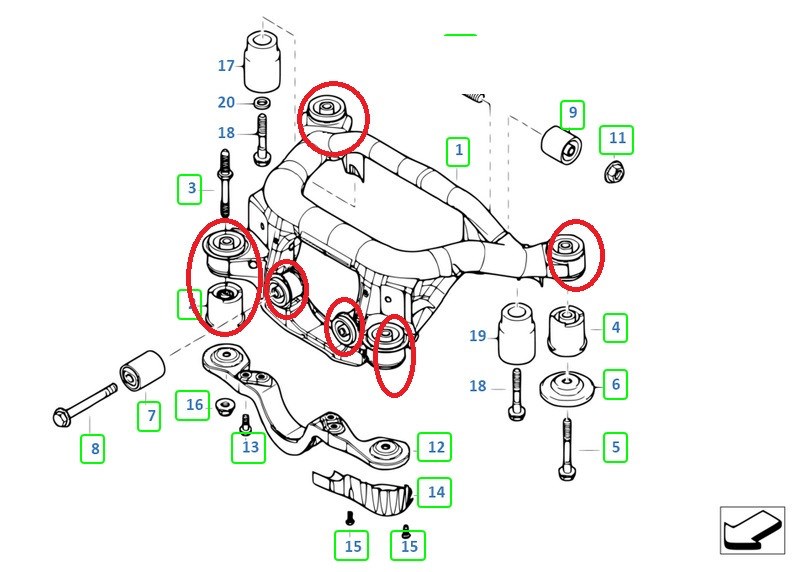 17
20
18
3
1
9
11
4
19
18
6
5
7
8
16
13
12
14
15
15