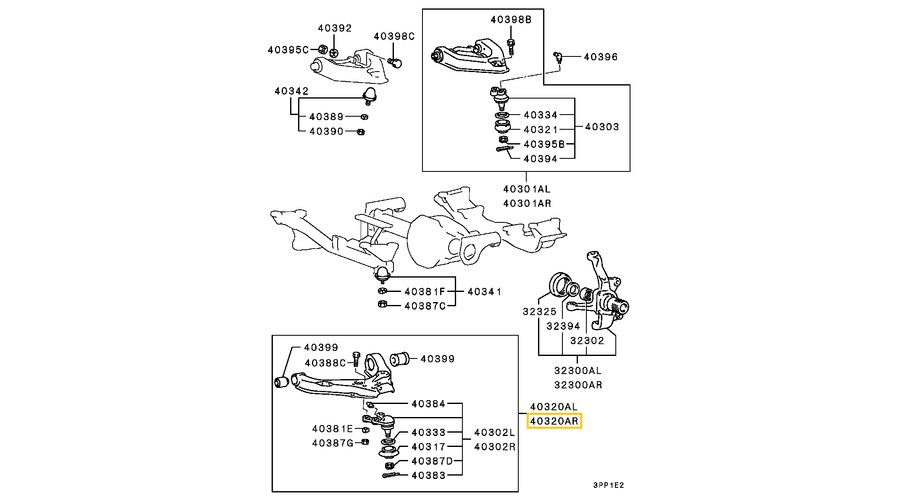 40392
40395C
40398C
40342
40389
40390
40398B
40396
40334
40321
40395B
40394
40303
40301AL
40301AR
40381F
40387C
40341
32325
32394
32302
32300AL
32300AR
40399
40388C
40399
40384
40381E
40387G
40333
40317
40387D
40383
40302L
40302R
40320AL
40320AR
3PP1E2