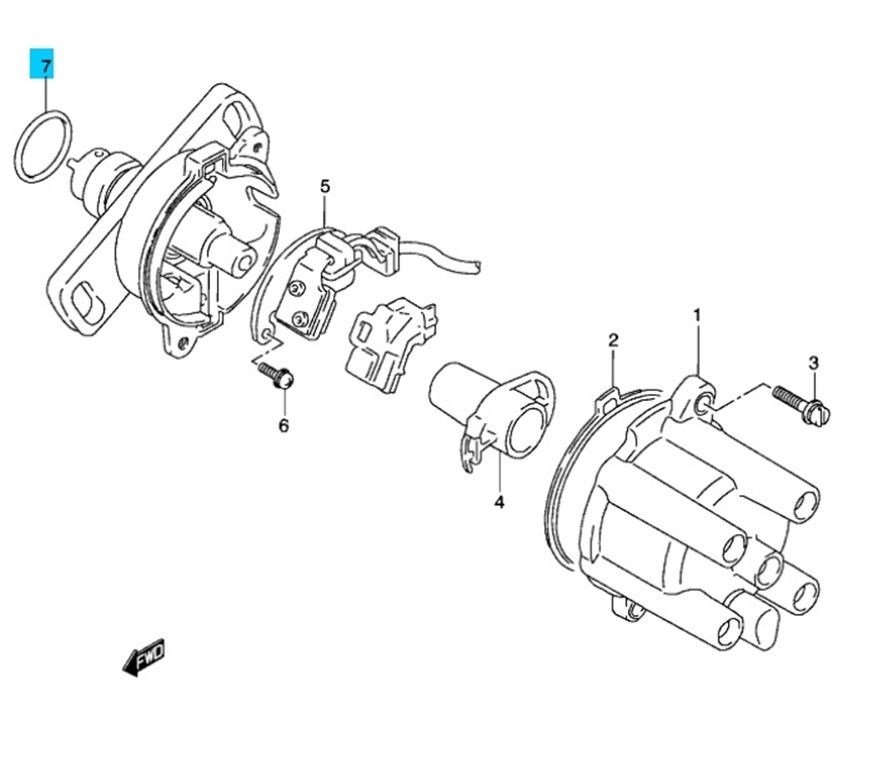 7
5
1
2
3
6
4
FWD