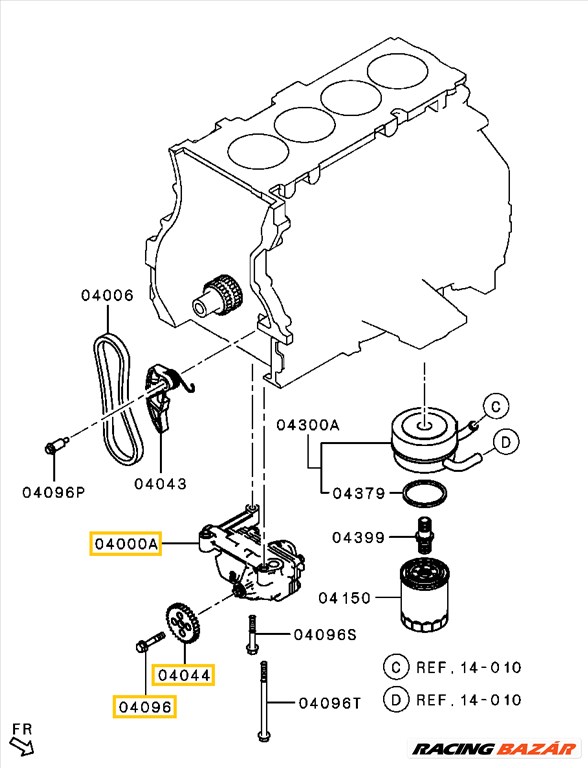 04006

04096P

04043

04300A

C

D

04379

04399

04000A

04150

04096S

04044

04096

04096T

C REF. 14-010

D REF. 14-010

FR

RACING BAZÁR