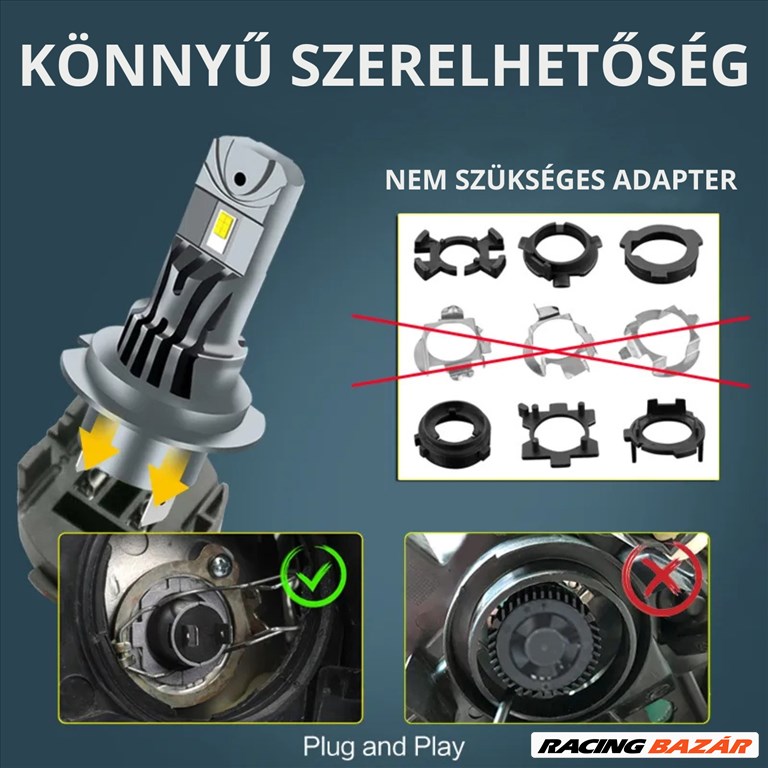 KÖNNYŰ SZERELHETŐSÉG

NEM SZÜKSÉGES ADAPTER

Plug and Play

RACING BAZÁR